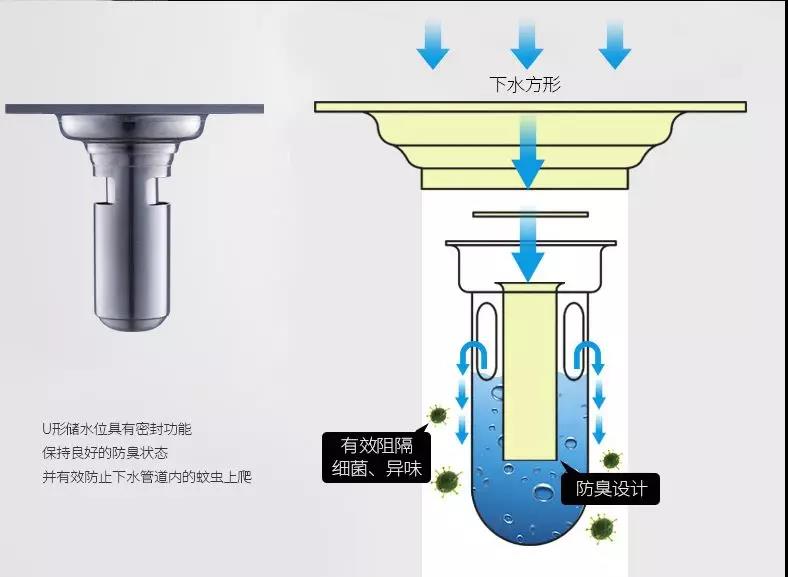 下水方形

U形储水位具有密封功能
保持良好的防臭状态
并有效防止下水管道内的蚊虫上爬

有效阻隔
细菌、异味

防臭设计